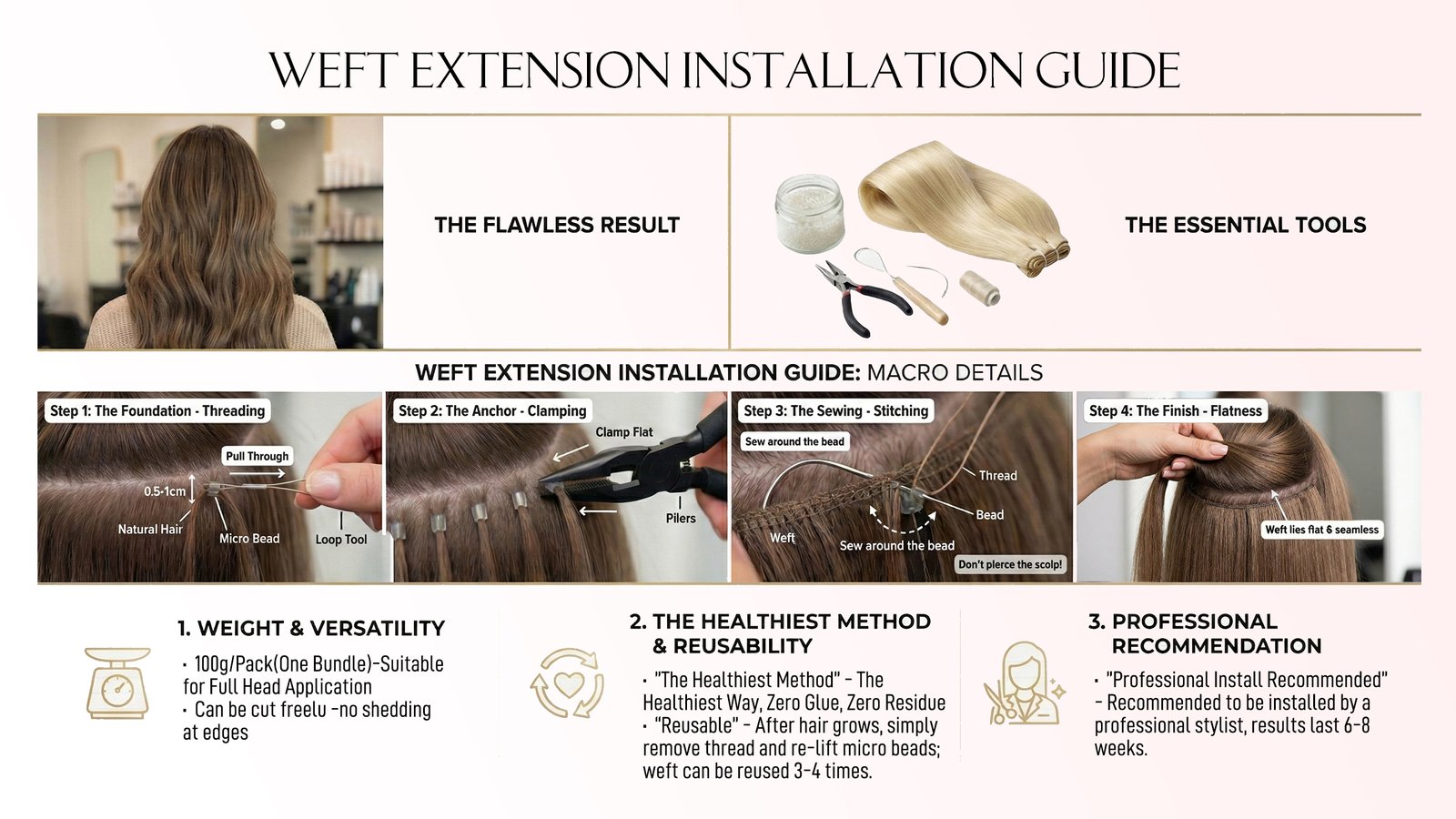 WEFT EXTENSION INSTALLATION GUIDE

THE FLAWLESS RESULT

THE ESSENTIAL TOOLS

WEFT EXTENSION INSTALLATION GUIDE: MACRO DETAILS

Step 1: The Foundation - Threading
Pull Through
0.5-1cm
Natural Hair
Micro Bead
Loop Tool

Step 2: The Anchor - Clamping
Clamp Flat
Pilers

Step 3: The Sewing - Stitching
Sew around the bead
Thread
Bead
Weft
Sew around the bead
Don't pierce the scolp!

Step 4: The Finish - Flatness
Weft lies flat & seamless

1. WEIGHT & VERSATILITY
· 100g/Pack(One Bundle)-Suitable for Full Head Application
· Can be cut freelu -no shedding at edges

2. THE HEALTHIEST METHOD & REUSABILITY
· "The Healthiest Method" - The Healthiest Way, Zero Glue, Zero Residue
· "Reusable" - After hair grows, simply remove thread and re-lift micro beads; weft can be reused 3-4 times.

3. PROFESSIONAL RECOMMENDATION
· "Professional Install Recommended" - Recommended to be installed by a professional stylist, results last 6-8 weeks.