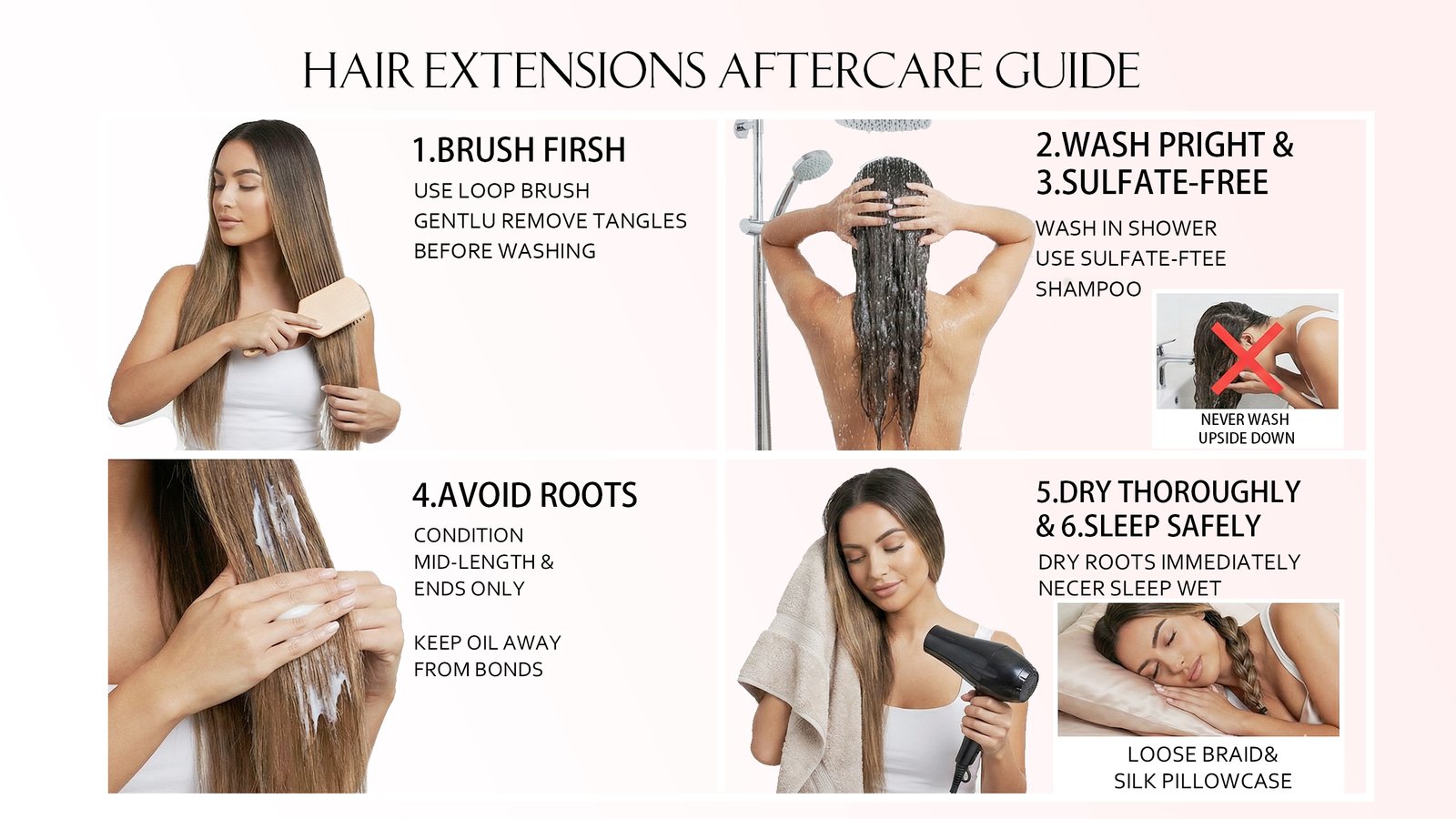 HAIR EXTENSIONS AFTERCARE GUIDE

1.BRUSH FIRSH

USE LOOP BRUSH
GENTLU REMOVE TANGLES
BEFORE WASHING

2.WASH PRIGHT &
3.SULFATE-FREE

WASH IN SHOWER
USE SULFATE-FTEE
SHAMPOO

NEVER WASH
UPSIDE DOWN

4.AVOID ROOTS

CONDITION
MID-LENGTH &
ENDS ONLY

KEEP OIL AWAY
FROM BONDS

5.DRY THOROUGHLY
& 6.SLEEP SAFELY

DRY ROOTS IMMEDIATELY
NECER SLEEP WET

LOOSE BRAID&
SILK PILLOWCASE