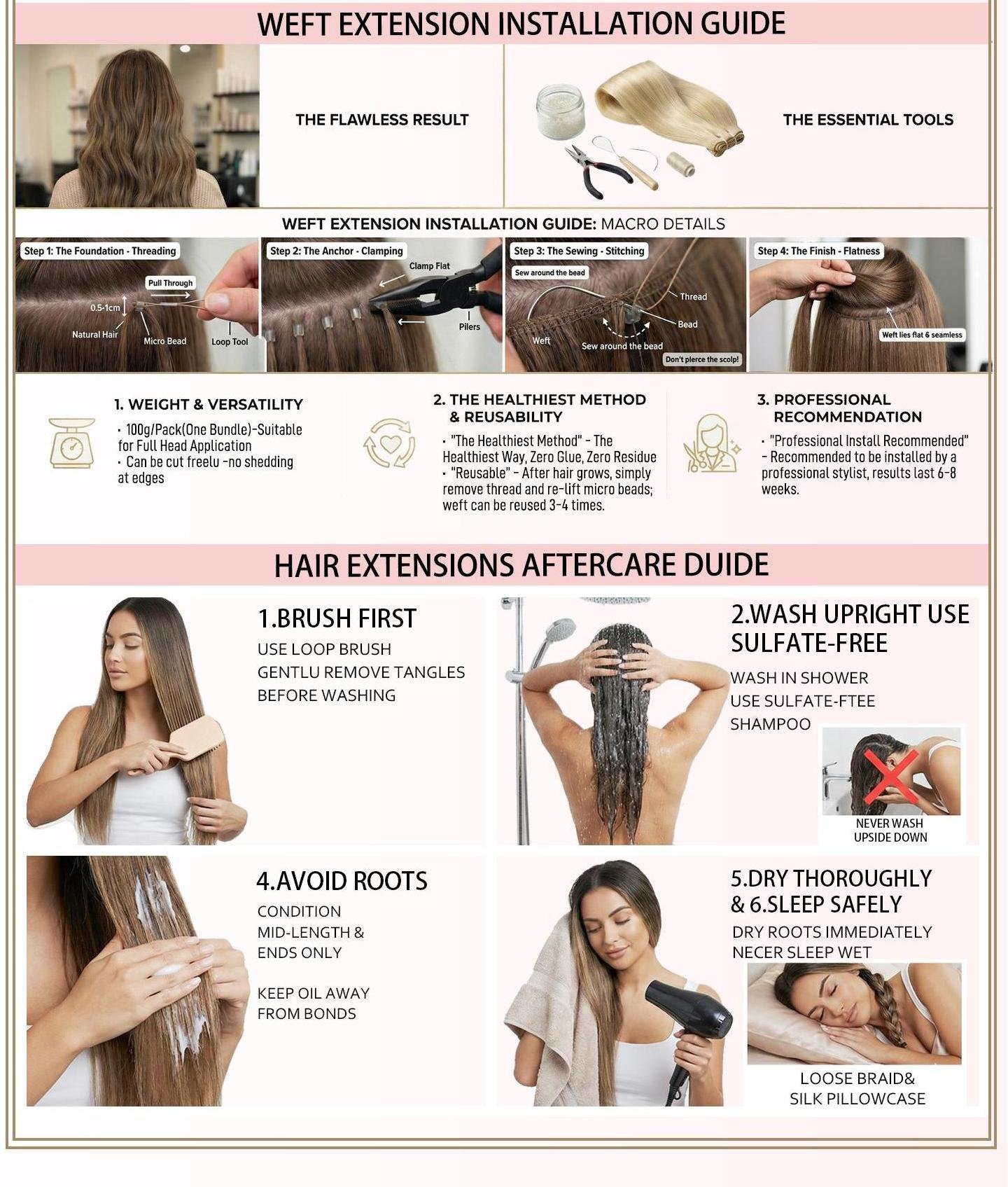 WEFT EXTENSION INSTALLATION GUIDE

THE FLAWLESS RESULT

THE ESSENTIAL TOOLS

WEFT EXTENSION INSTALLATION GUIDE: MACRO DETAILS

Step 1: The Foundation - Threading
Pull Through
0.5-1cm
Natural Hair
Micro Bead
Loop Tool

Step 2: The Anchor - Clamping
Clamp Flat
Pilers

Step 3: The Sewing - Stitching
Sew around the bead
Thread
Bead
Weft
Sew around the bead
Don't pierce the scolp!

Step 4: The Finish - Flatness
Weft lies flat 6 seamless

1. WEIGHT & VERSATILITY
· 100g/Pack(One Bundle)-Suitable for Full Head Application
· Can be cut freelu -no shedding at edges

2. THE HEALTHIEST METHOD & REUSABILITY
· "The Healthiest Method" - The Healthiest Way, Zero Glue, Zero Residue
· "Reusable" - After hair grows, simply remove thread and re-lift micro beads; weft can be reused 3-4 times.

3. PROFESSIONAL RECOMMENDATION
· "Professional Install Recommended" - Recommended to be installed by a professional stylist, results last 6-8 weeks.

HAIR EXTENSIONS AFTERCARE DUIDE

1.BRUSH FIRST
USE LOOP BRUSH
GENTLU REMOVE TANGLES
BEFORE WASHING

2.WASH UPRIGHT USE SULFATE-FREE
WASH IN SHOWER
USE SULFATE-FTEE
SHAMPOO

NEVER WASH
UPSIDE DOWN

4.AVOID ROOTS
CONDITION
MID-LENGTH &
ENDS ONLY

KEEP OIL AWAY
FROM BONDS

5.DRY THOROUGHLY
& 6.SLEEP SAFELY
DRY ROOTS IMMEDIATELY
NECER SLEEP WET

LOOSE BRAID&
SILK PILLOWCASE