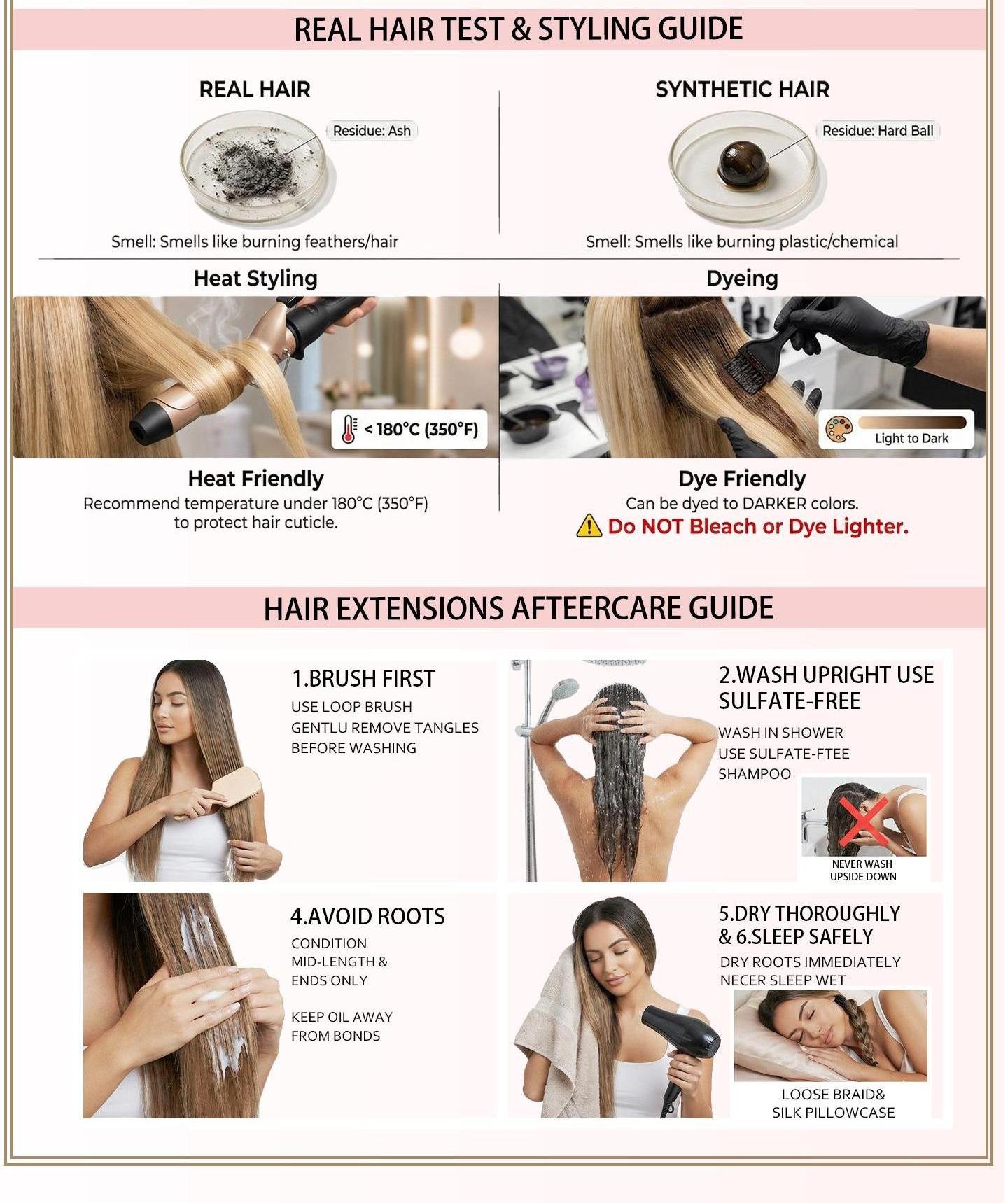 REAL HAIR TEST & STYLING GUIDE

REAL HAIR

Residue: Ash

Smell: Smells like burning feathers/hair

SYNTHETIC HAIR

Residue: Hard Ball

Smell: Smells like burning plastic/chemical

Heat Styling

< 180°C (350°F)

Heat Friendly

Recommend temperature under 180°C (350°F) to protect hair cuticle.

Dyeing

Light to Dark

Dye Friendly

Can be dyed to DARKER colors.

Do NOT Bleach or Dye Lighter.

HAIR EXTENSIONS AFTEERCARE GUIDE

1.BRUSH FIRST

USE LOOP BRUSH GENTLU REMOVE TANGLES BEFORE WASHING

2.WASH UPRIGHT USE SULFATE-FREE

WASH IN SHOWER USE SULFATE-FTEE SHAMPOO

NEVER WASH UPSIDE DOWN

4.AVOID ROOTS

CONDITION MID-LENGTH & ENDS ONLY

KEEP OIL AWAY FROM BONDS

5.DRY THOROUGHLY & 6.SLEEP SAFELY

DRY ROOTS IMMEDIATELY NECER SLEEP WET

LOOSE BRAID& SILK PILLOWCASE